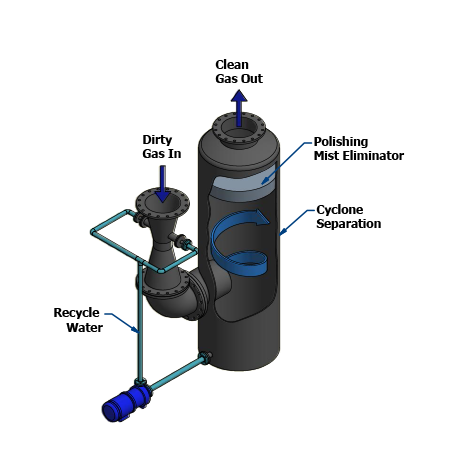 Clean
Gas Out

Dirty
Gas In

Polishing
Mist Eliminator

Cyclone
Separation

Recycle
Water